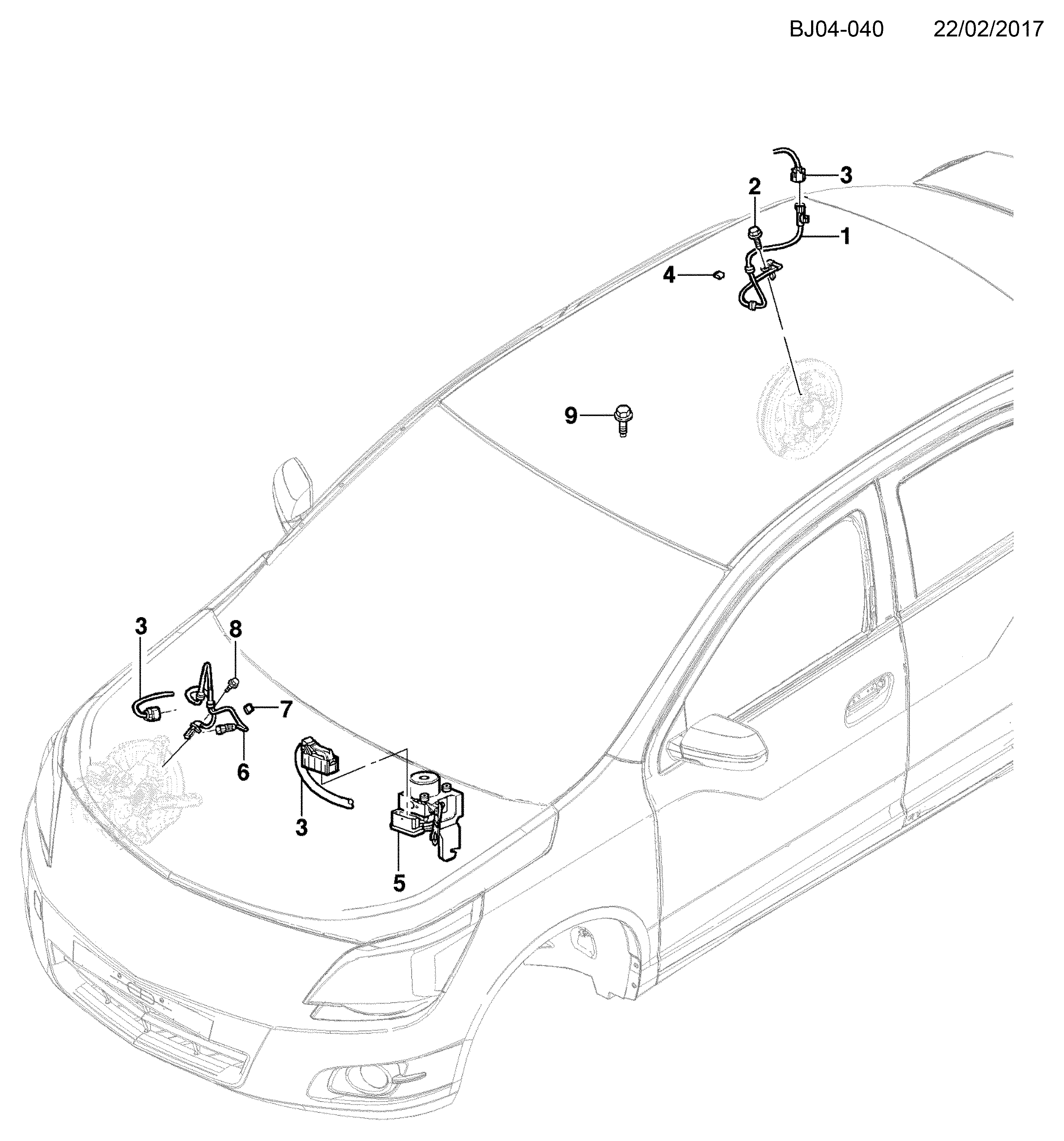 BJ04-040 22/02/2017

3
2
1
4
9
3
8
7
6
3
5